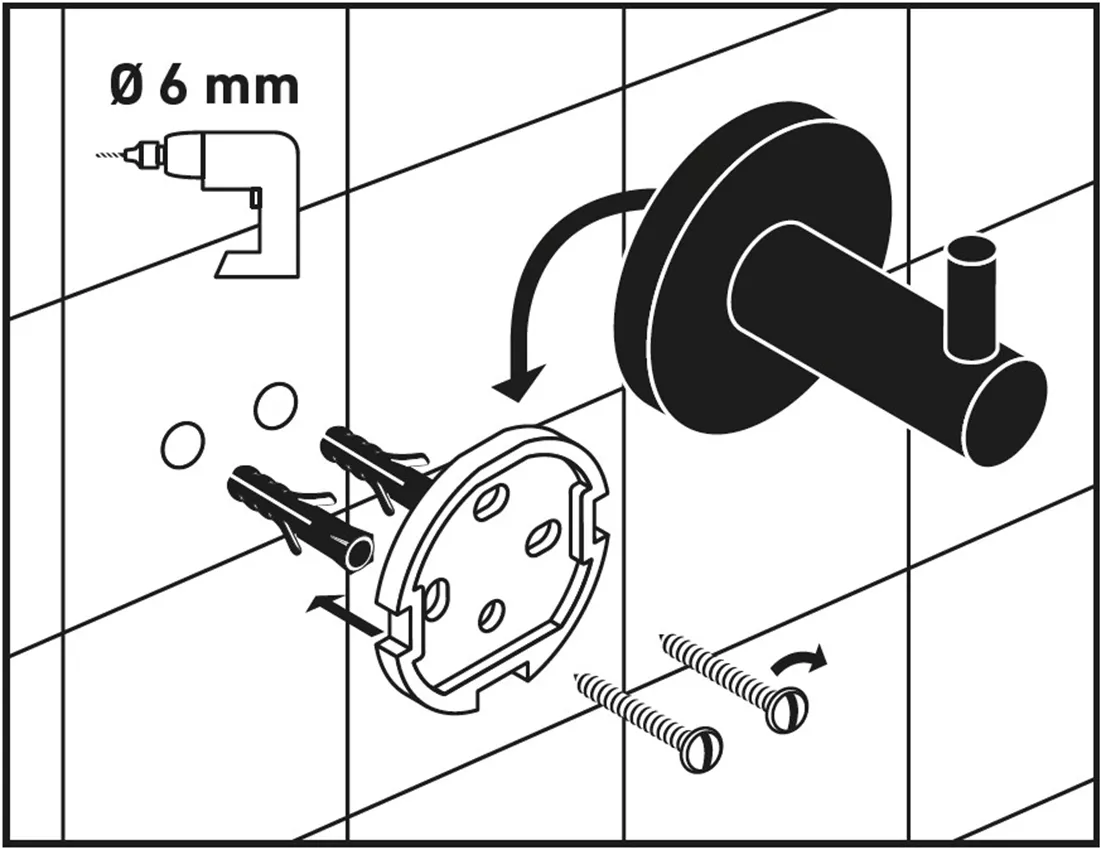 Ø 6 mm